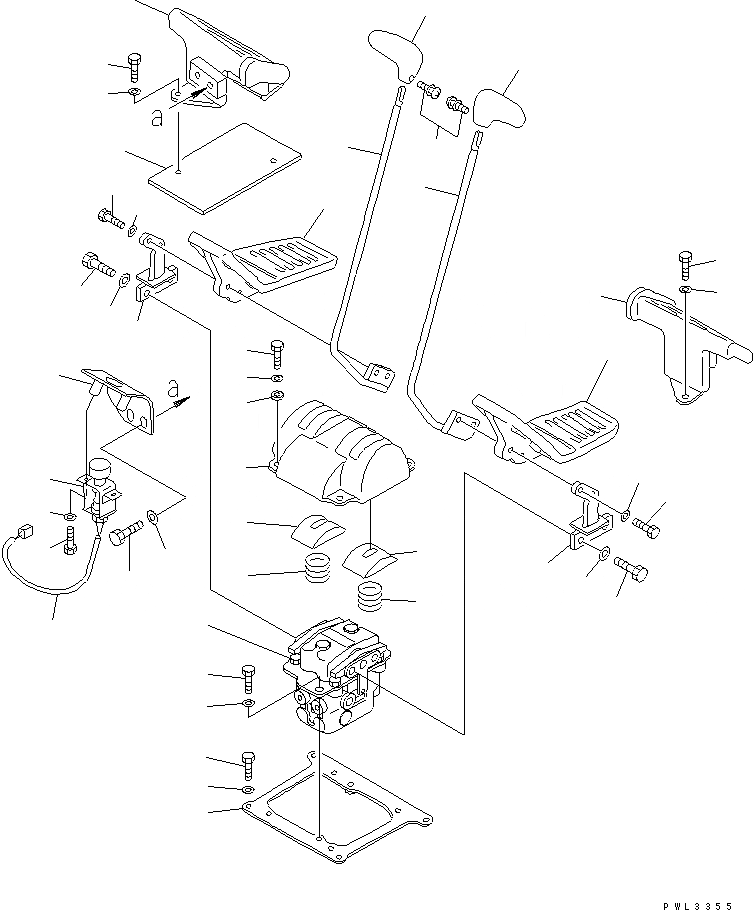 a

a

PWL3355