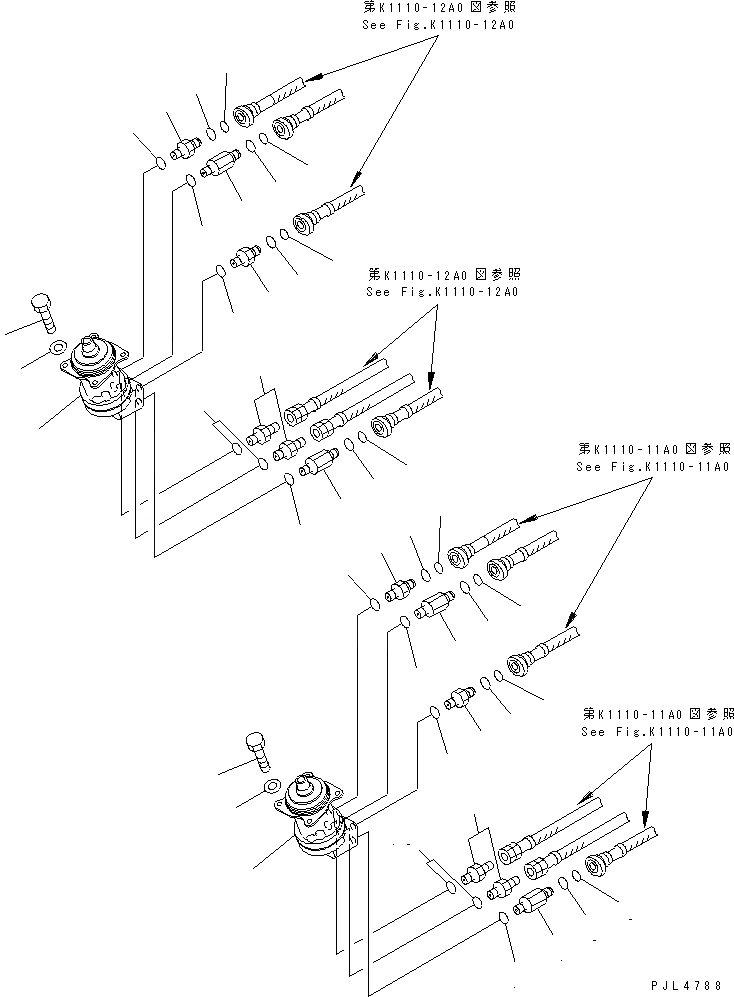 第K1110-12A0図参照
See Fig.K1110-12A0

第K1110-12A0図参照
See Fig.K1110-12A0

第K1110-11A0図参照
See Fig.K1110-11A0

第K1110-11A0図参照
See Fig.K1110-11A0

PJL4788