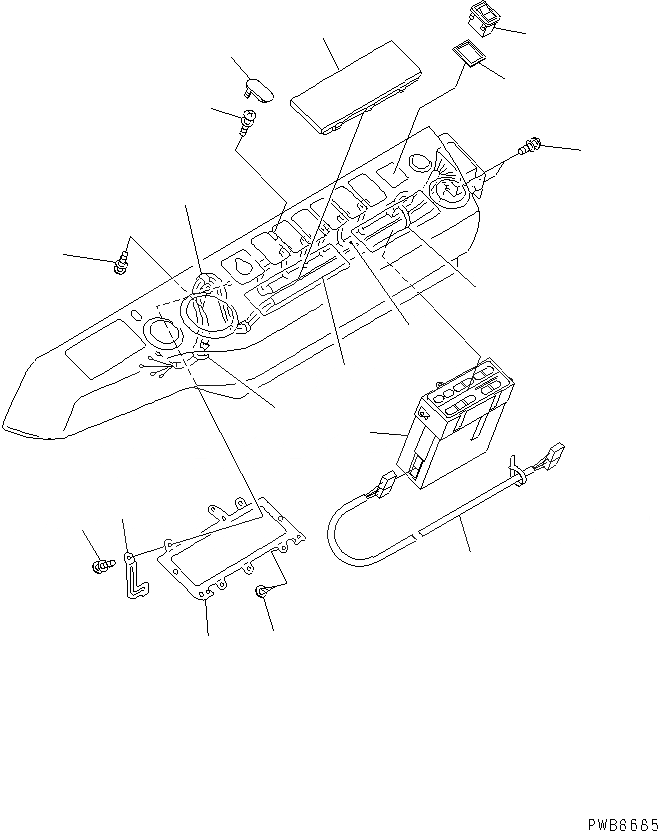 PWB6665