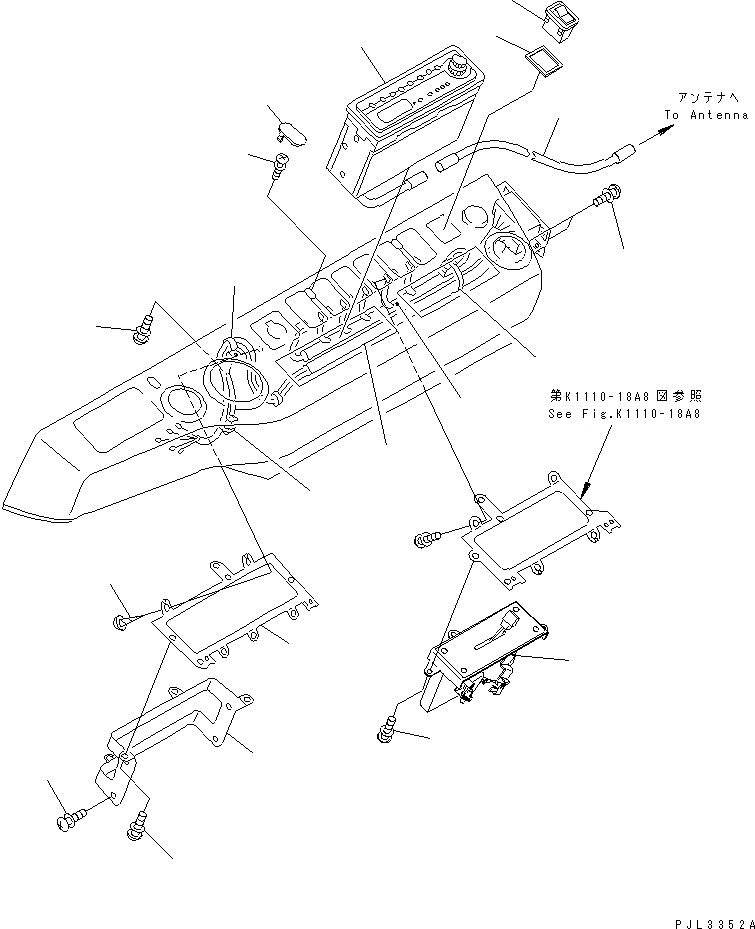 アンテナへ
To Antenna

第K1110-18A8図参照
See Fig.K1110-18A8

PJL3352A