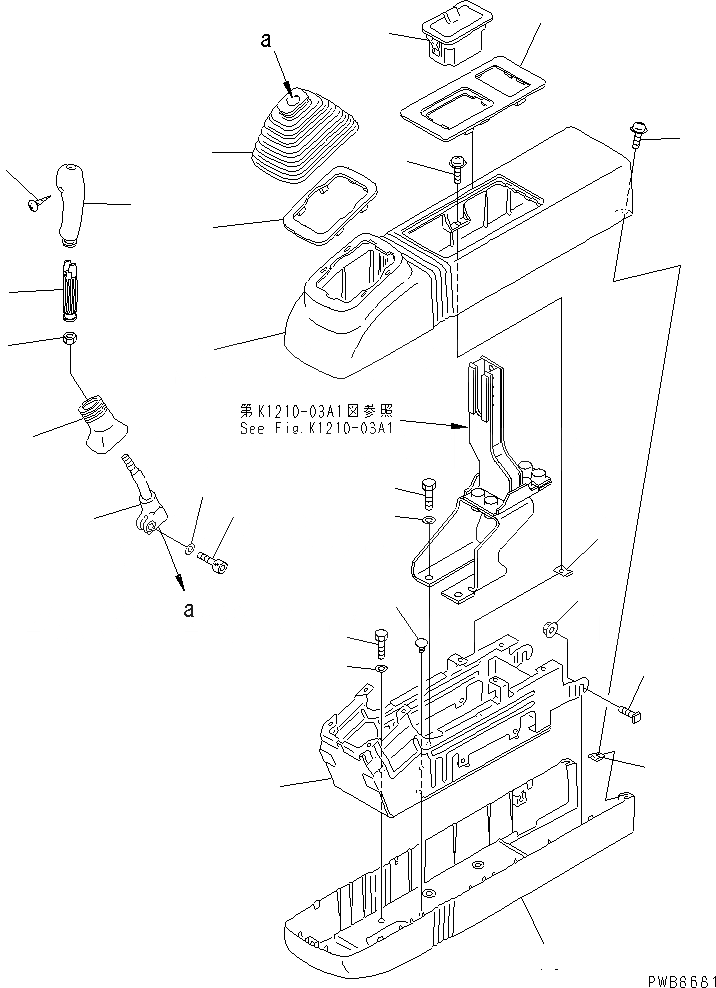 a

第K1210-03A1図参照
See Fig.K1210-03A1

a

PWB6661