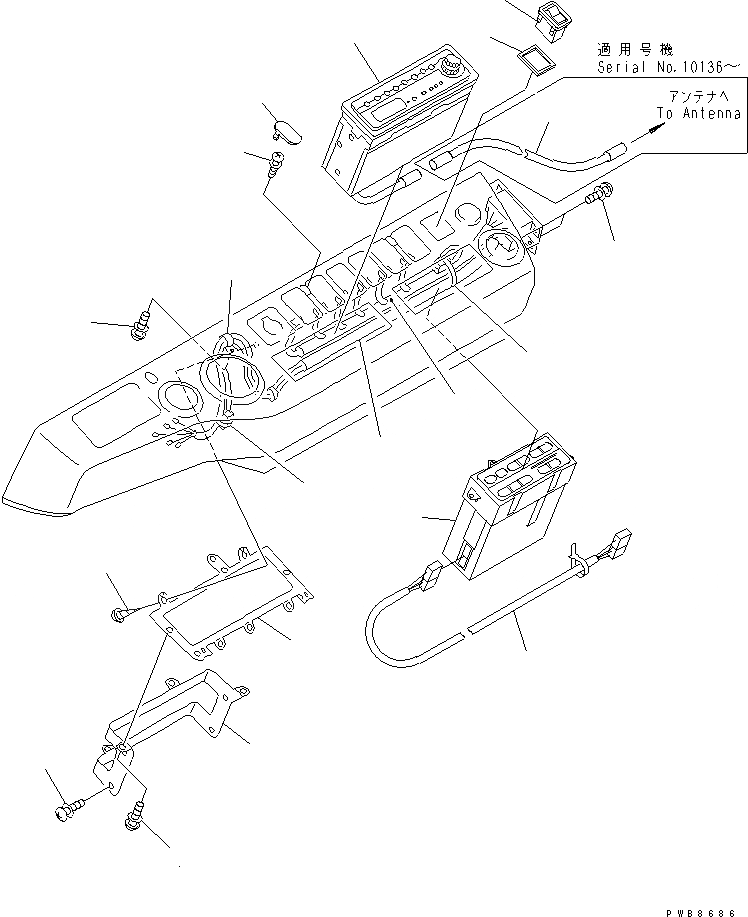 適用号機
Serial No.10136~

アンテナへ
To Antenna

PWB8686