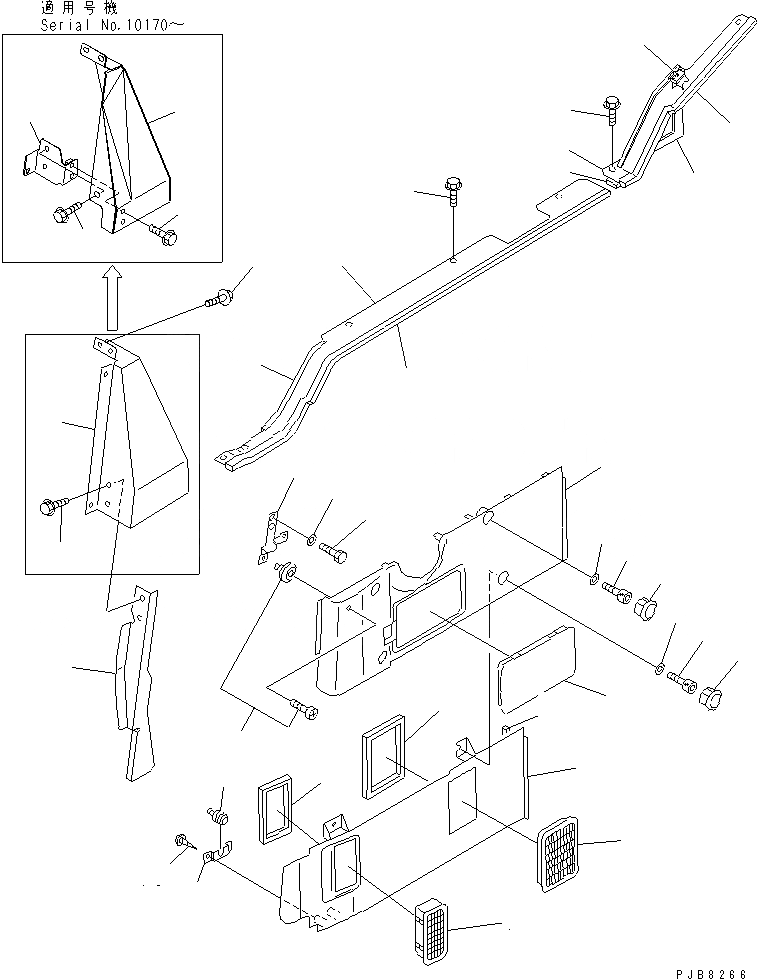 適用号機
Serial No.10170～

PJB8266