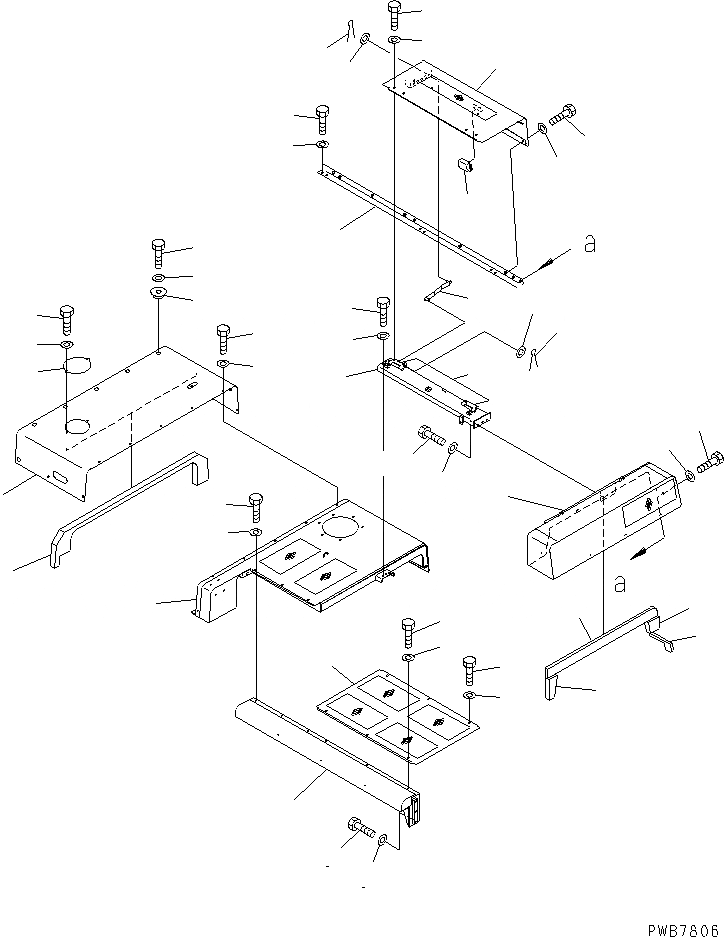 a

a

PWB7806