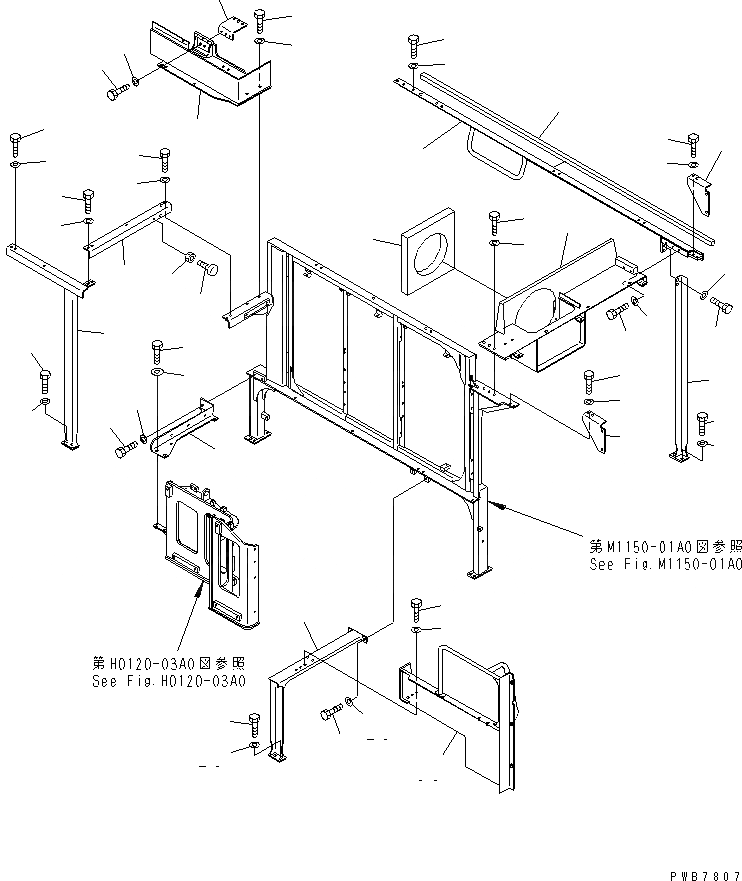 第M1150-01A0図参照
See Fig.M1150-01A0

第H0120-03A0図参照
See Fig.H0120-03A0

PWB7807