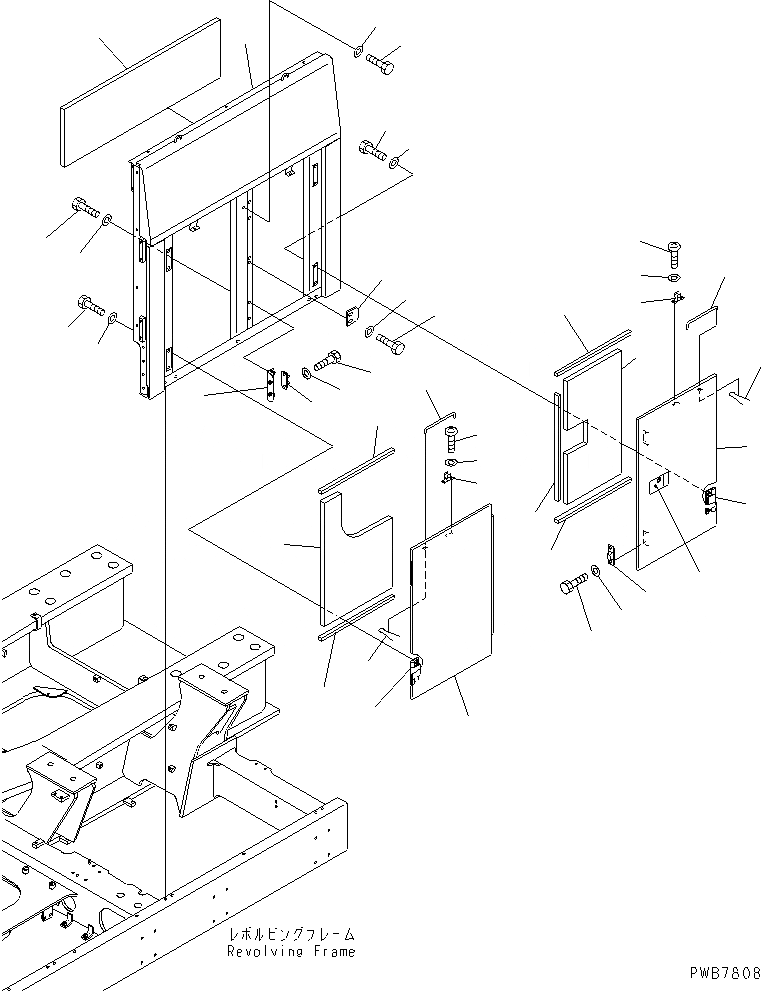 レボルビングフレーム
Revolving Frame

PWB7808