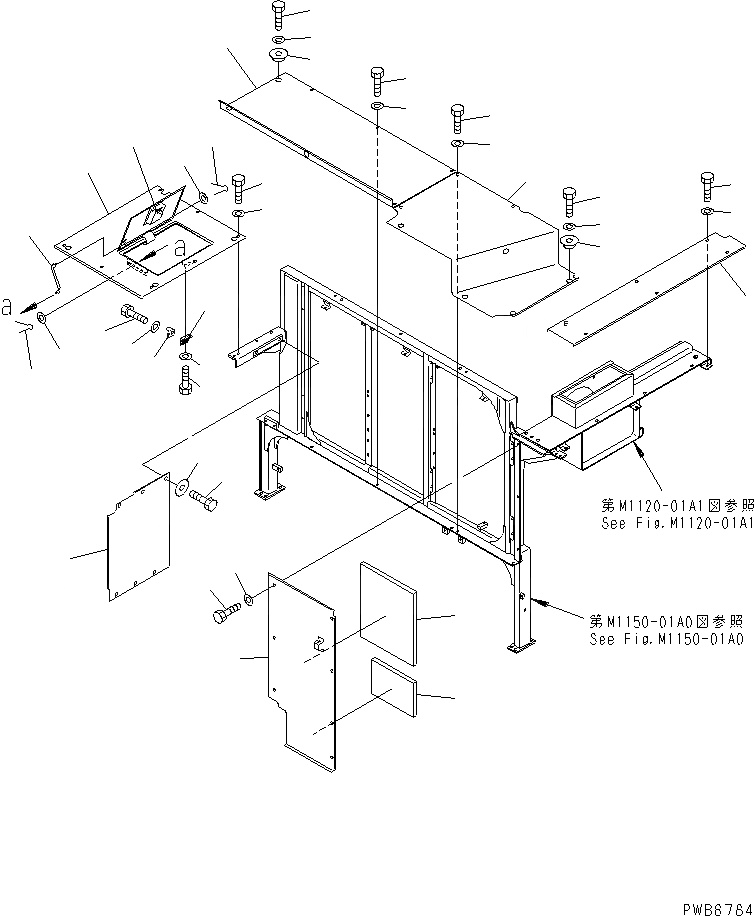 a

a

第M1120-01A1図参照
See Fig.M1120-01A1

第M1150-01A0図参照
See Fig.M1150-01A0

PWB6784