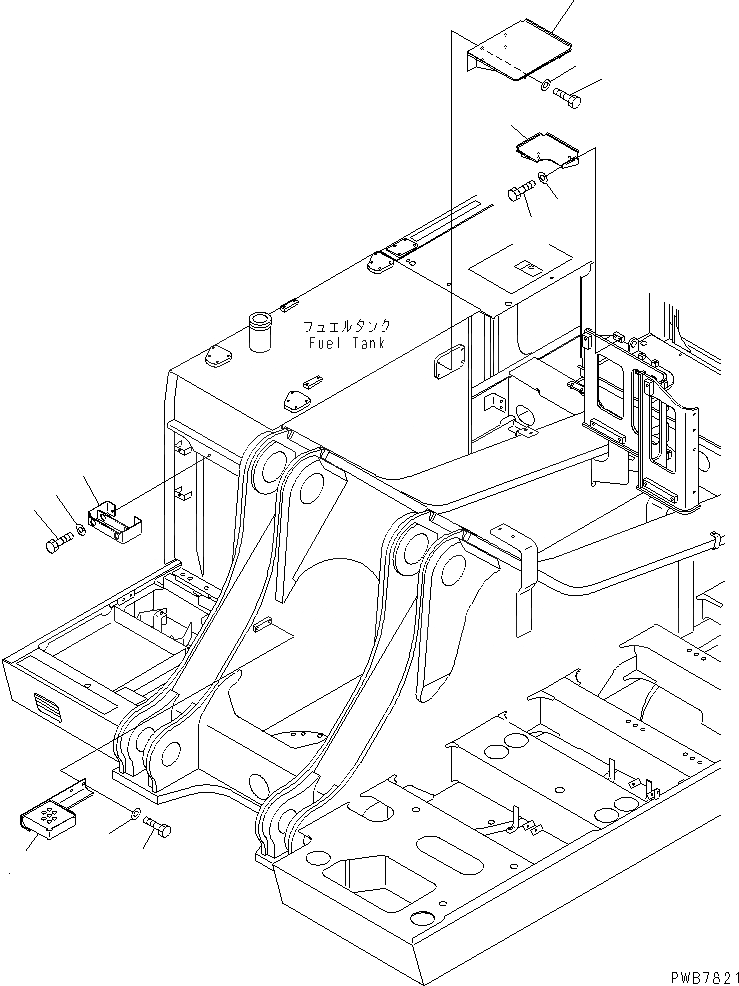 フュエルタンク
Fuel Tank

PWB7821