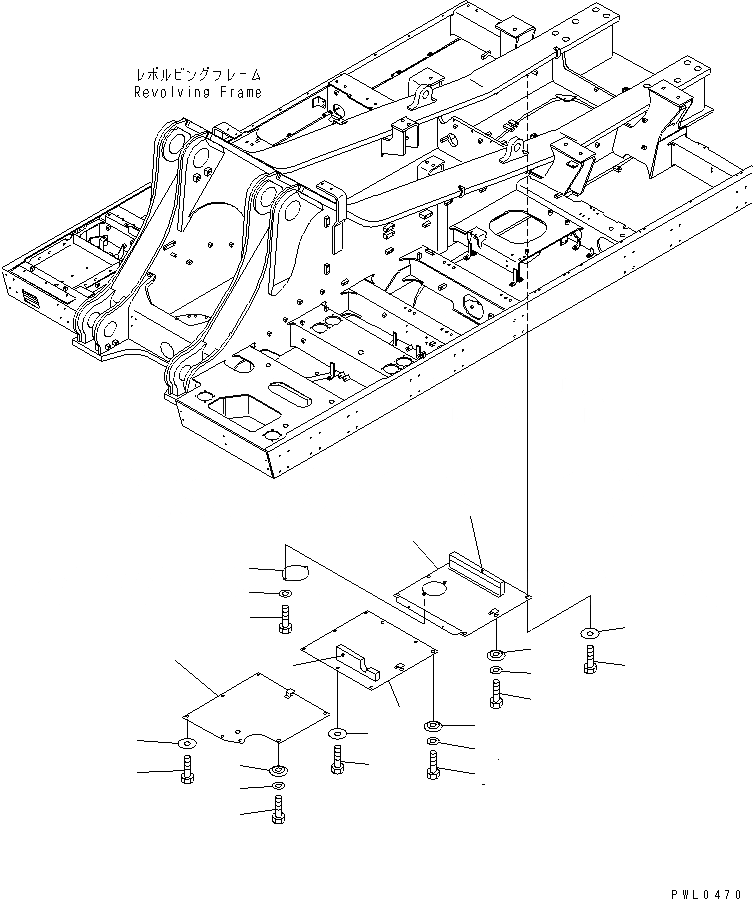 レボルビングフレーム
Revolving Frame

PWL0470