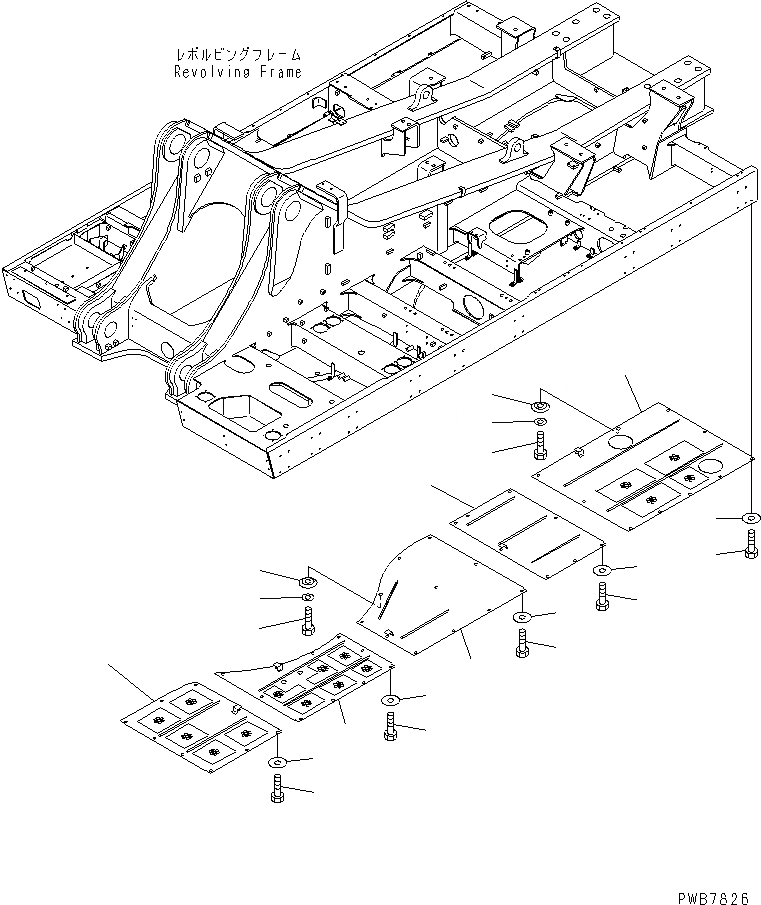 レボルビングフレーム
Revolving Frame

PWB7826