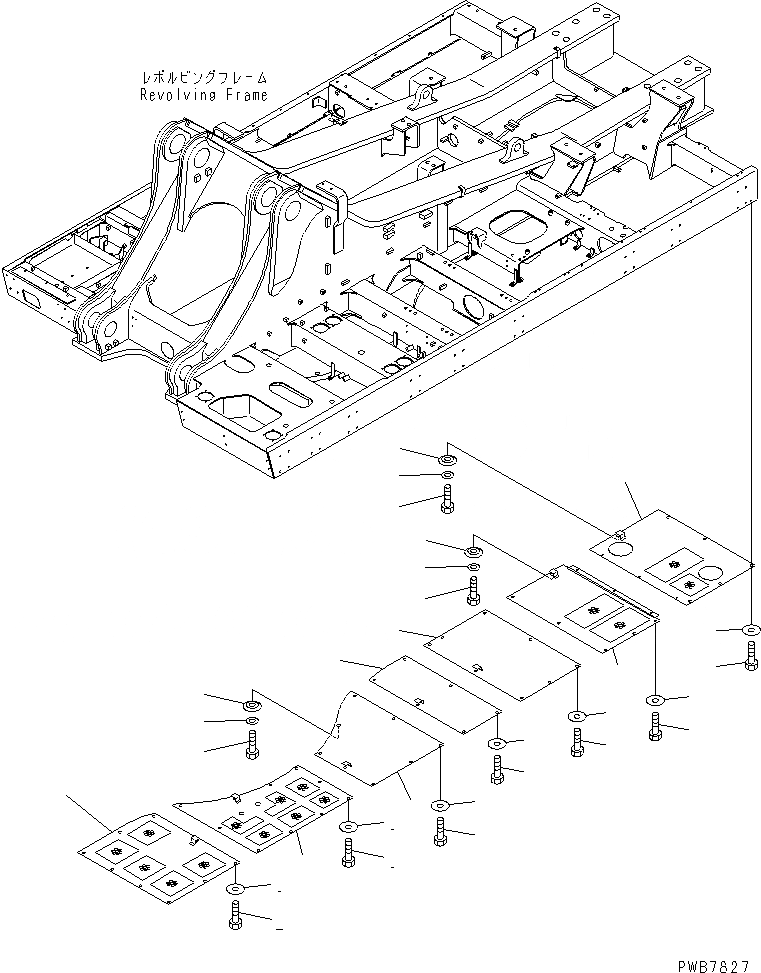 レボルビングフレーム
Revolving Frame

PWB7827