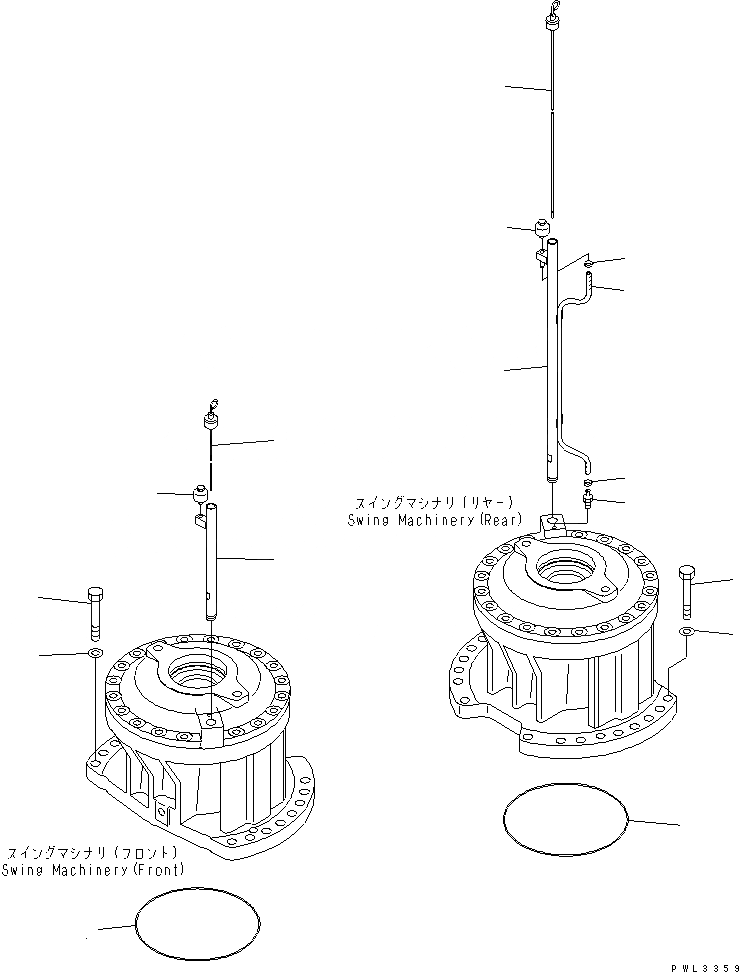 スイングマシナリ(リヤー)
Swing Machinery(Rear)

スイングマシナリ(フロント)
Swing Machinery(Front)

PWL3359