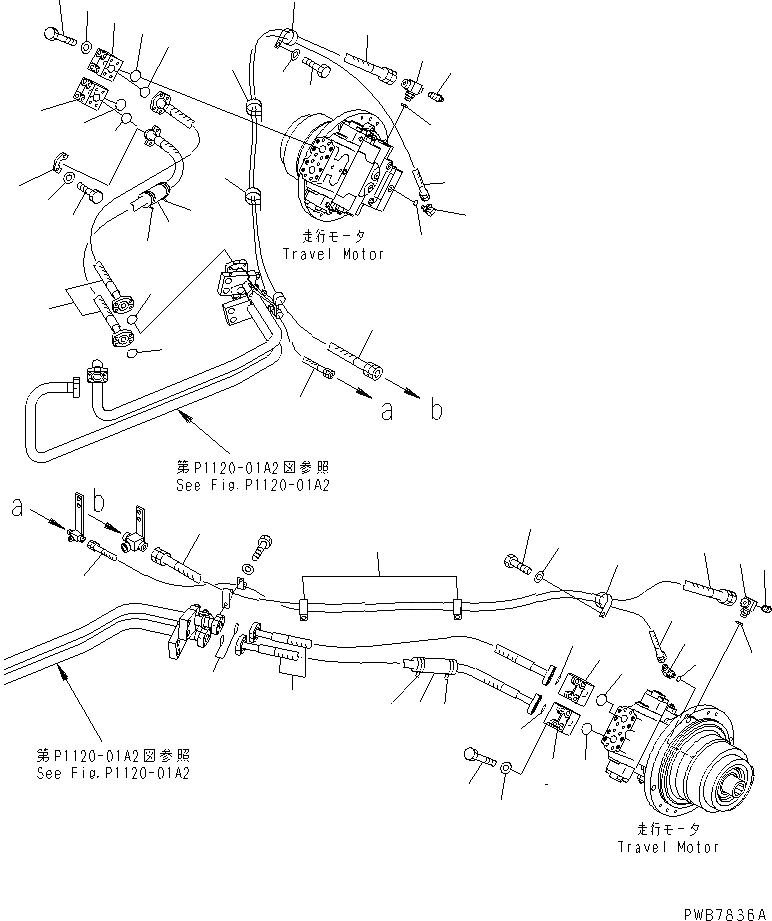 走行モータ
Travel Motor

a b

第P1120-01A2図参照
See Fig.P1120-01A2

a b

第P1120-01A2図参照
See Fig.P1120-01A2

走行モータ
Travel Motor

PWB7836A