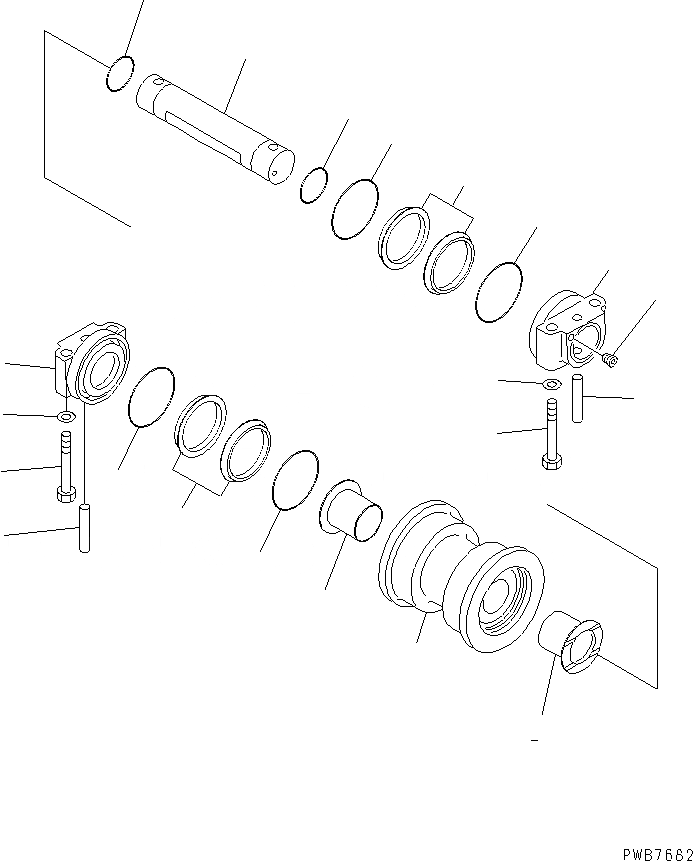 PWB7682