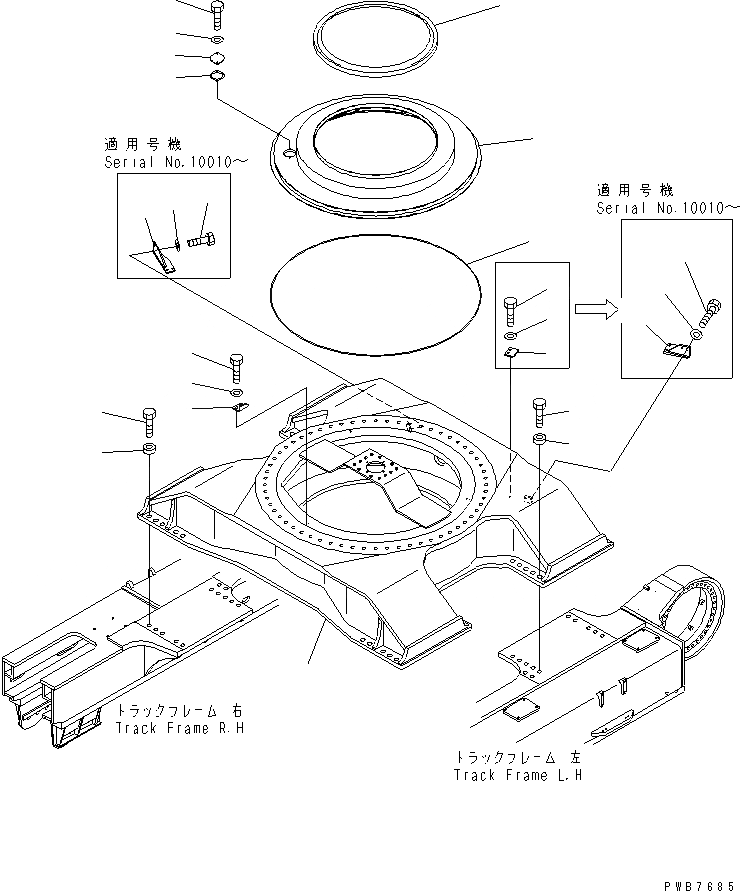 適用号機
Serial No.10010～

適用号機
Serial No.10010～

トラックフレーム 右
Track Frame R.H

トラックフレーム 左
Track Frame L.H

PWB7685