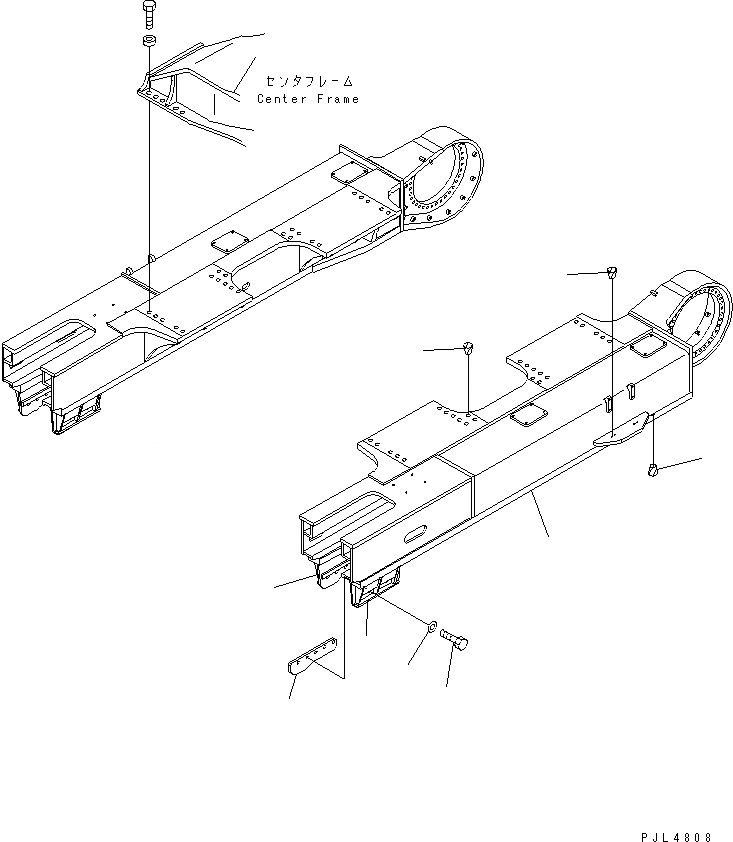 センタフレーム
Center Frame

PJL4808