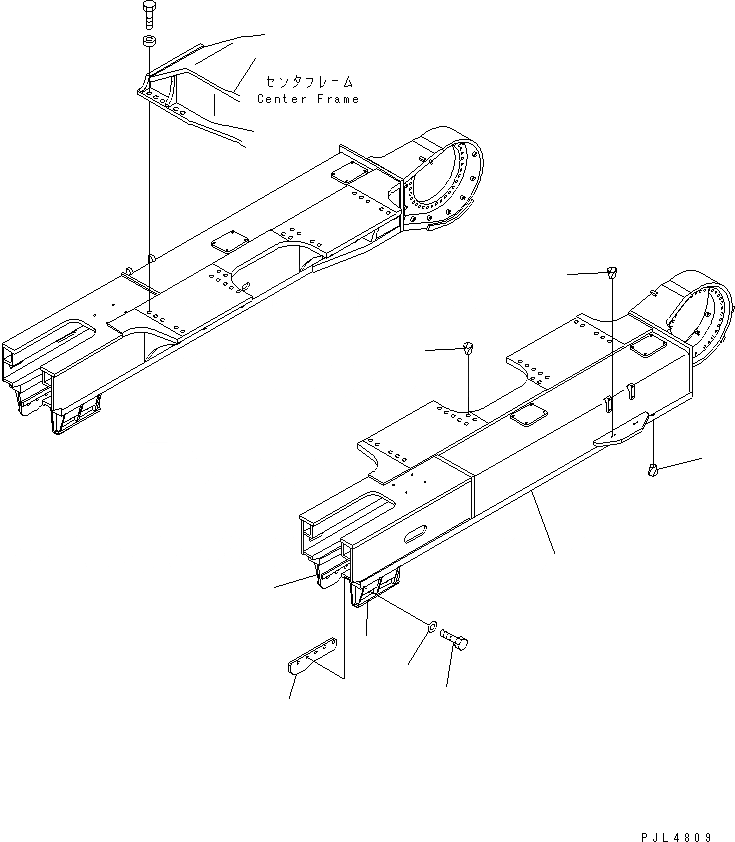 センタフレーム
Center Frame

PJL4809