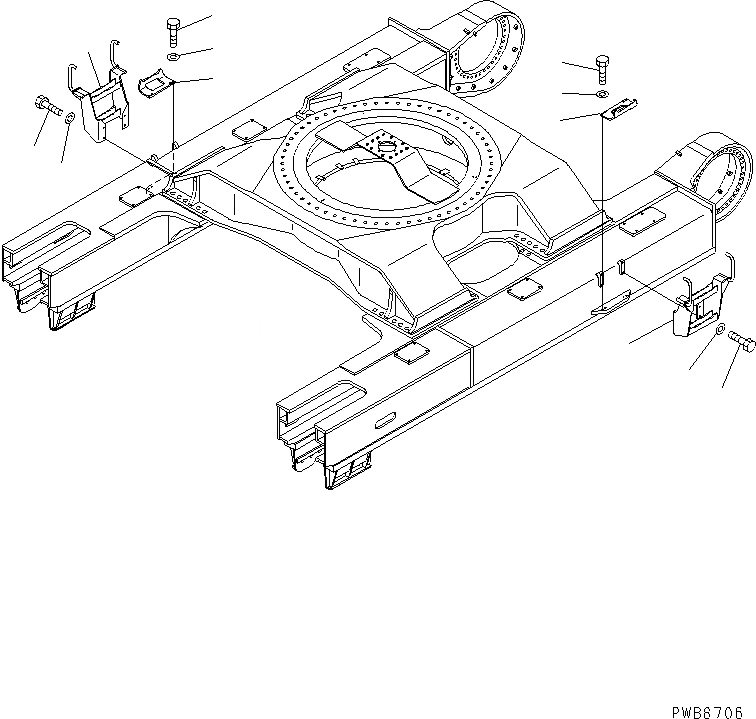 PWB6706