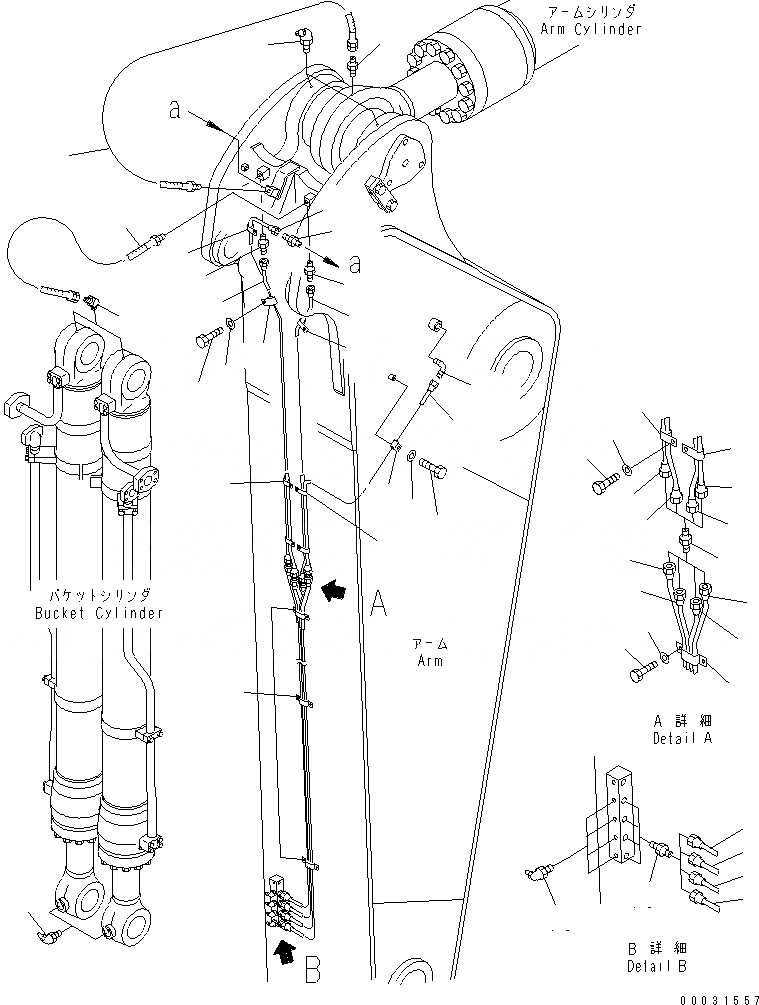 アームシリンダ
Arm Cylinder

a

a

バケットシリンダ
Bucket Cylinder

A

アーム
Arm

A 詳細
Detail A

B

B 詳細
Detail B

00031557