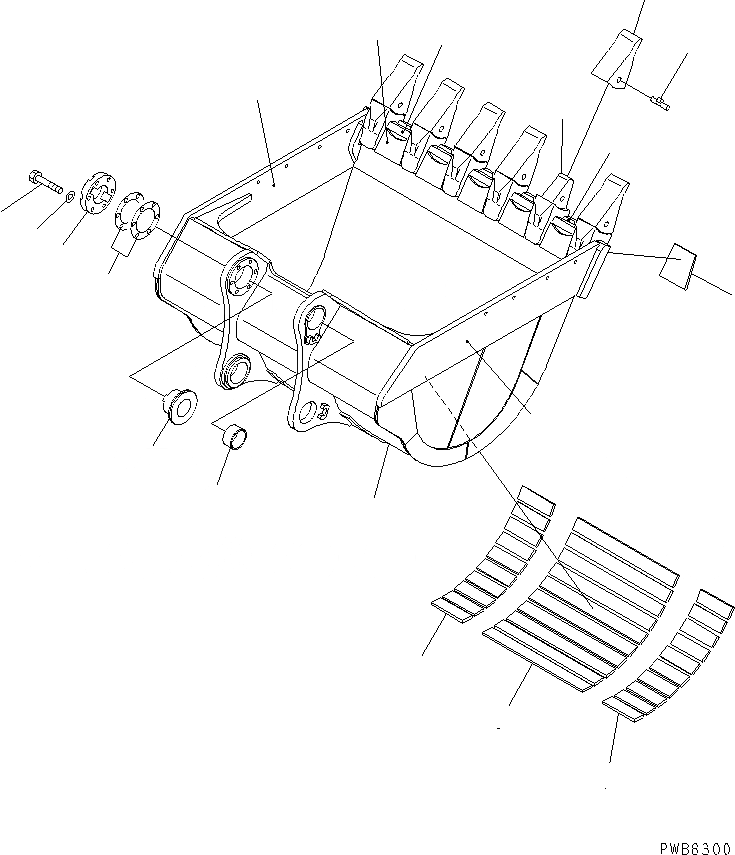 PWB8300