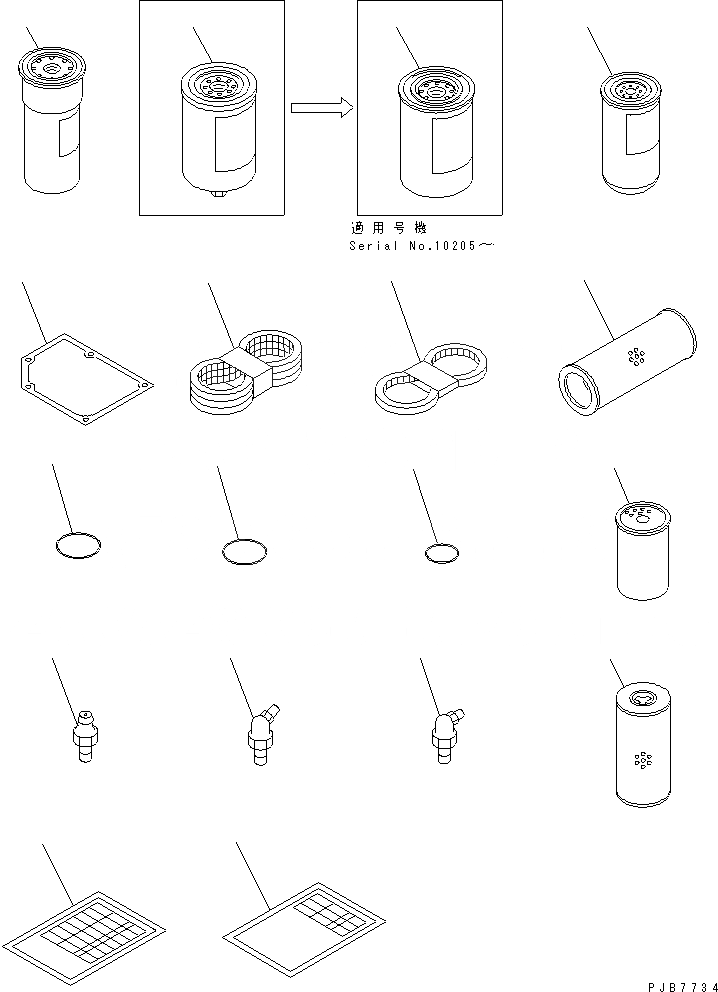 適用号機
Serial No.10205～

PJB7734