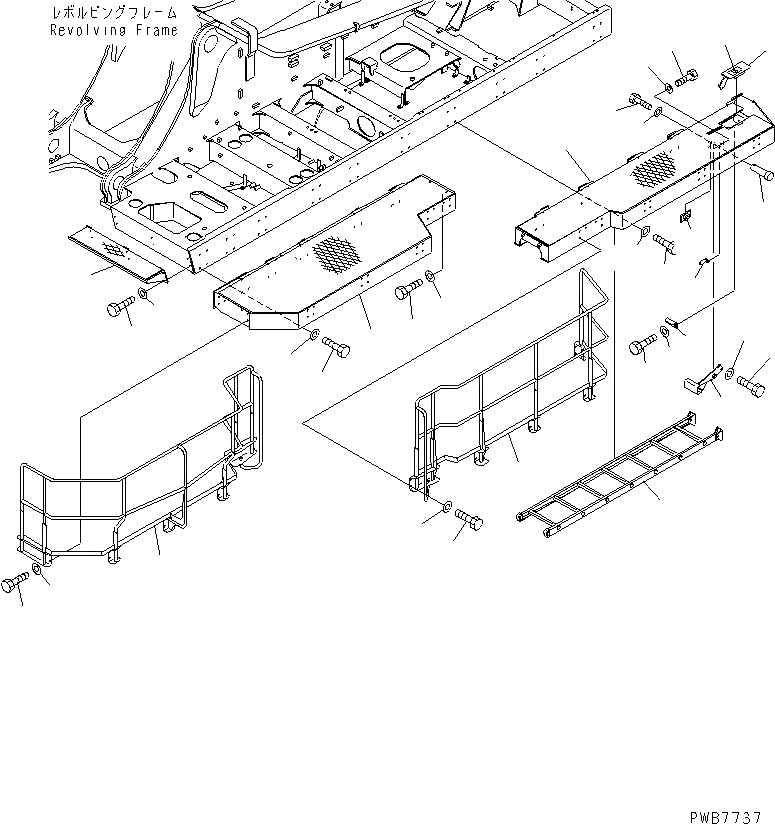 レボルビングフレーム
Revolving Frame

PWB7737