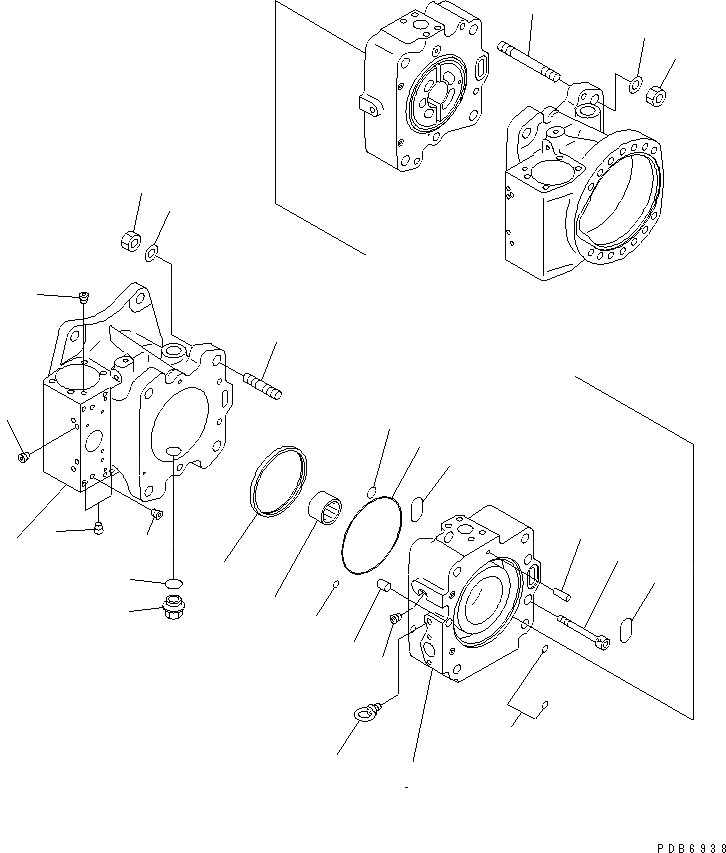 PDB6938