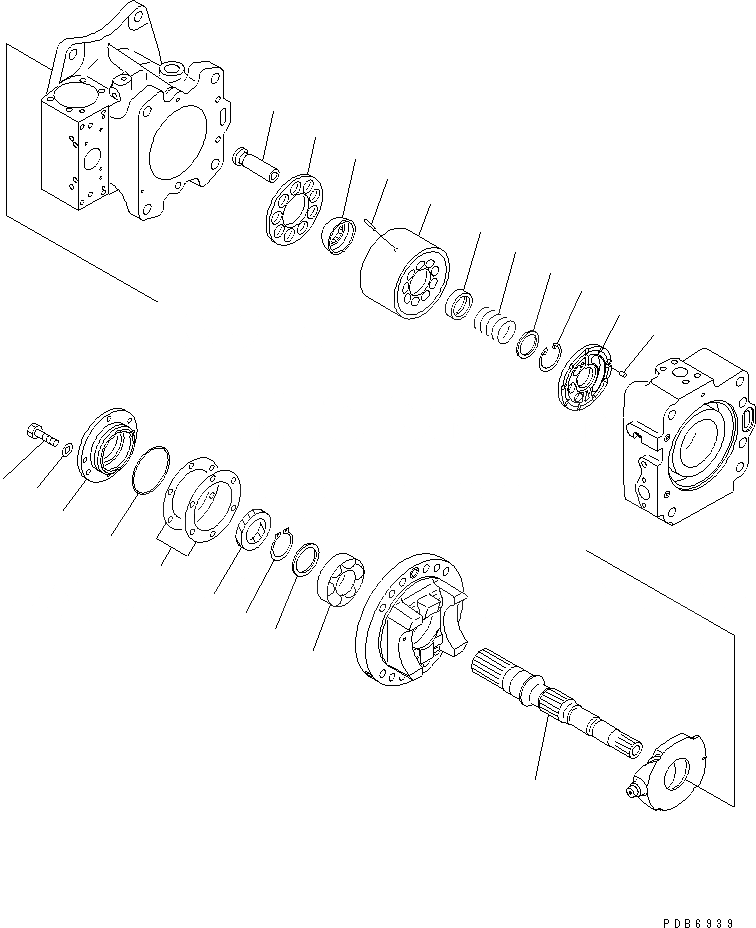 PDB6939