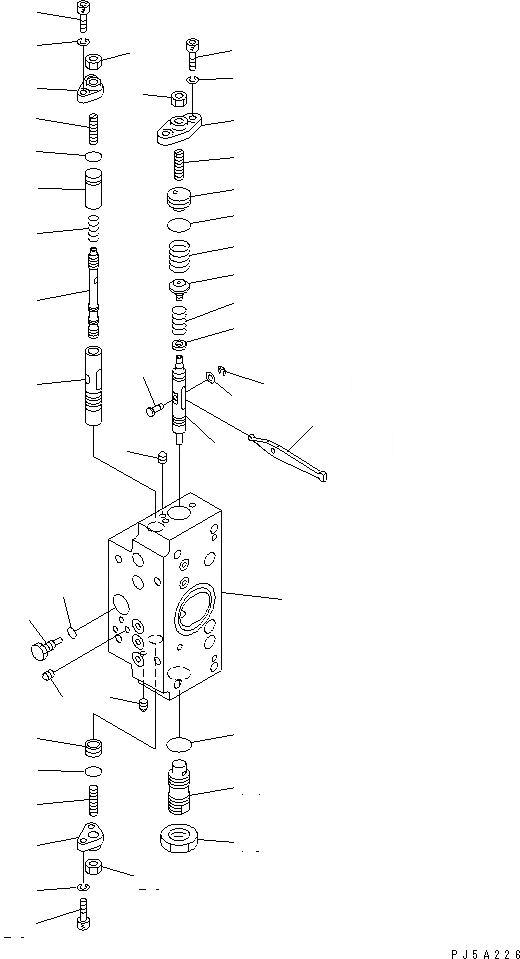 PJ5A226