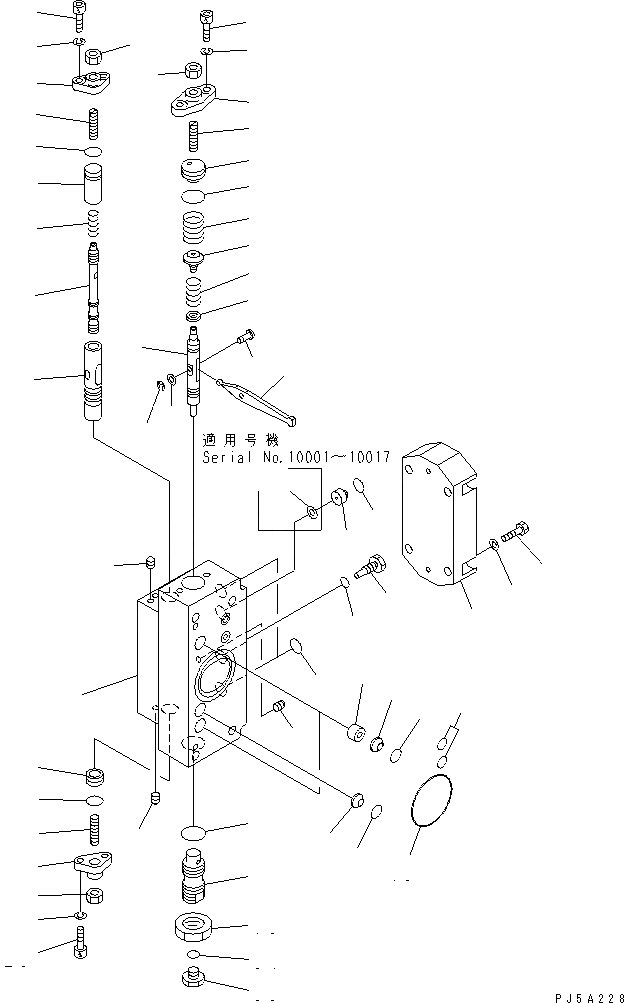 適用号機
Serial No.10001～10017

PJ5A228