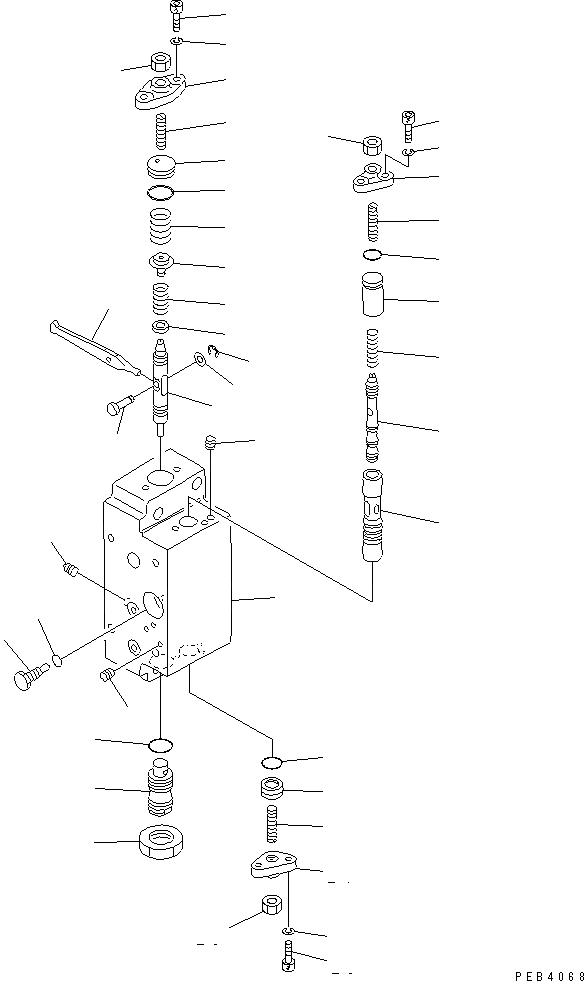 PEB4068