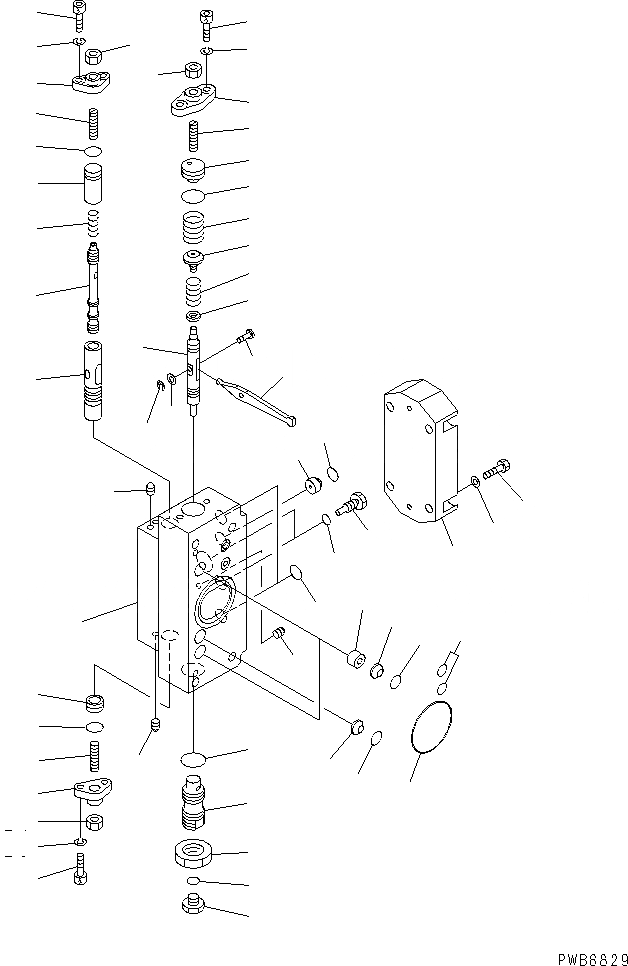 PWB6829