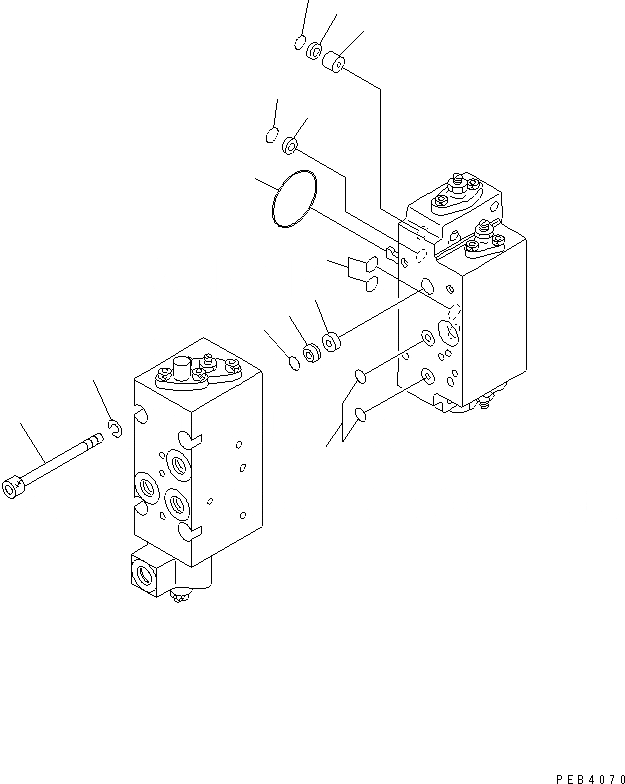 PEB4070