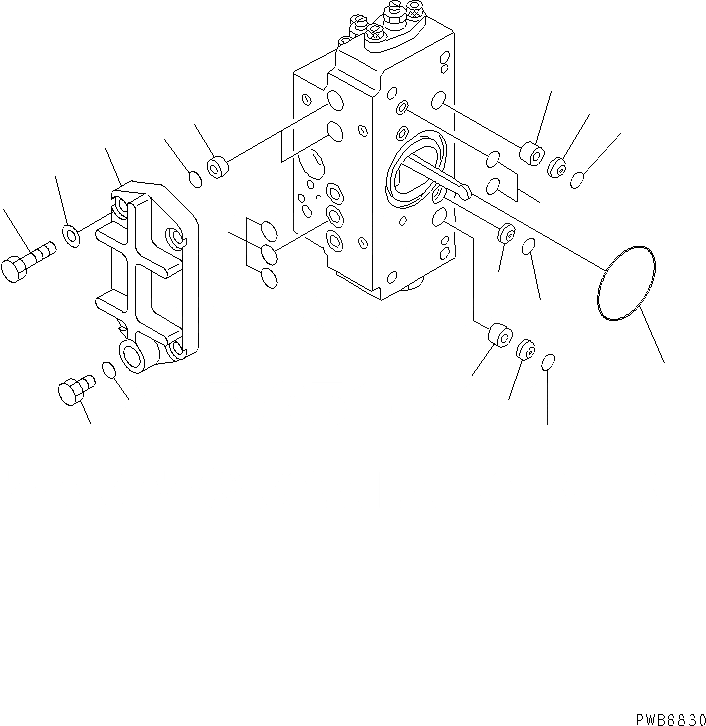 PWB6830