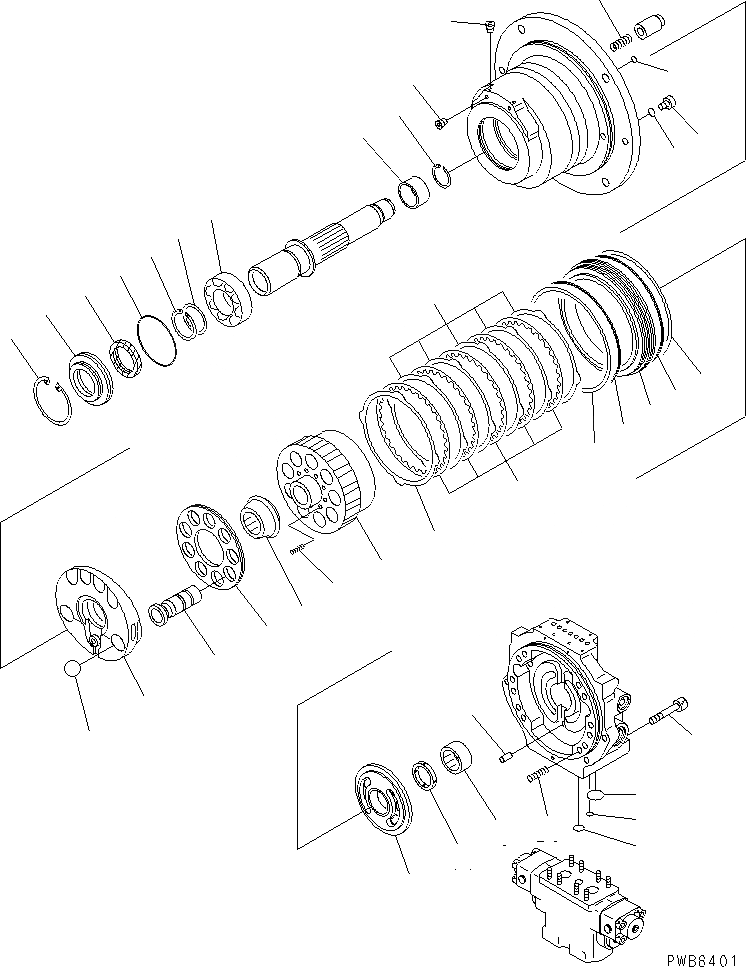 PWB6401