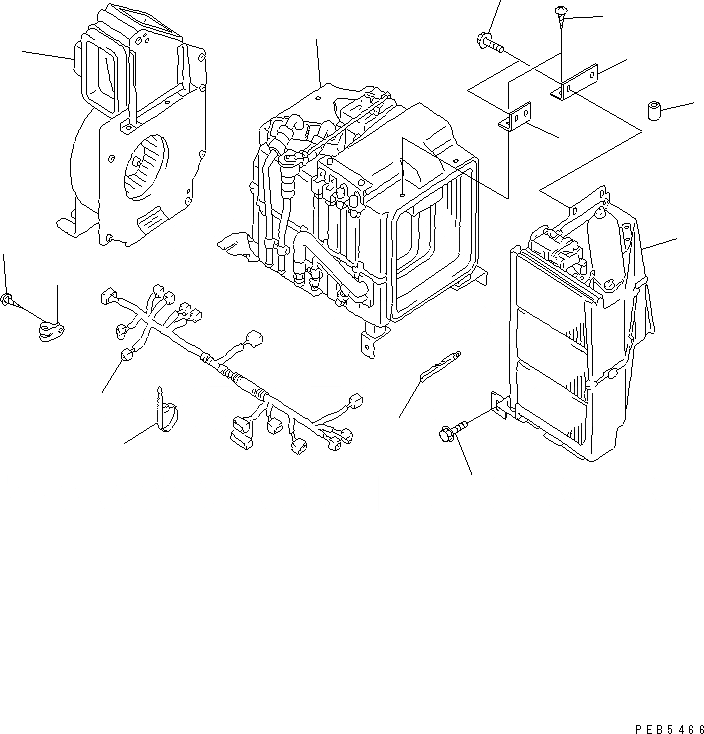 PEB5466