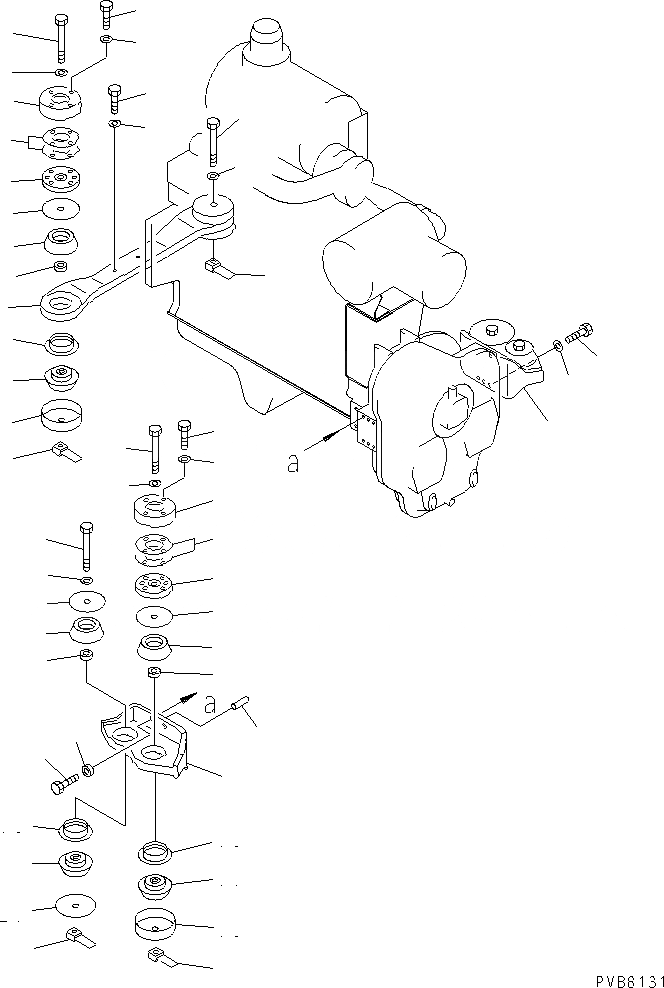 a

a

PVB8131