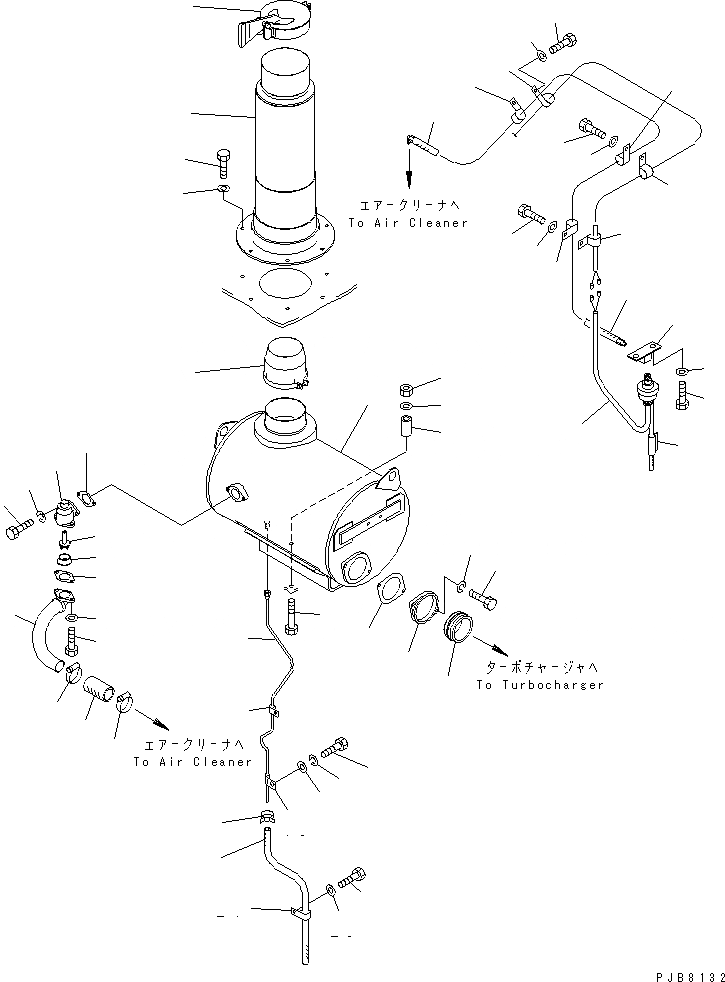 エアークリーナへ
To Air Cleaner

ターボチャージャへ
To Turbocharger

エアークリーナへ
To Air Cleaner

PJB8132