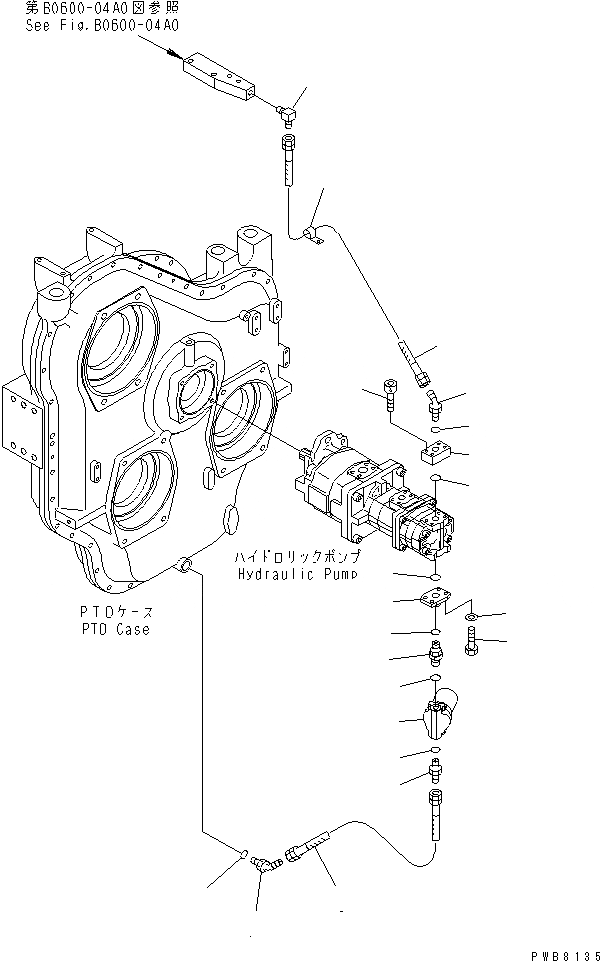 第B0600-04A0図参照
See Fig.B0600-04A0

ハイドロリックポンプ
Hydraulic Pump

PTOケース
PTO Case

PWB8135