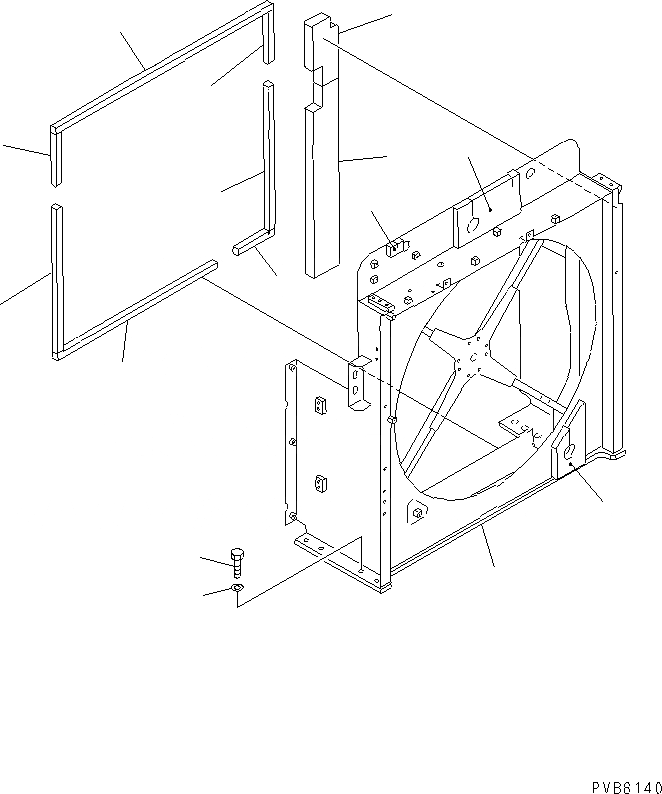 PVB6140