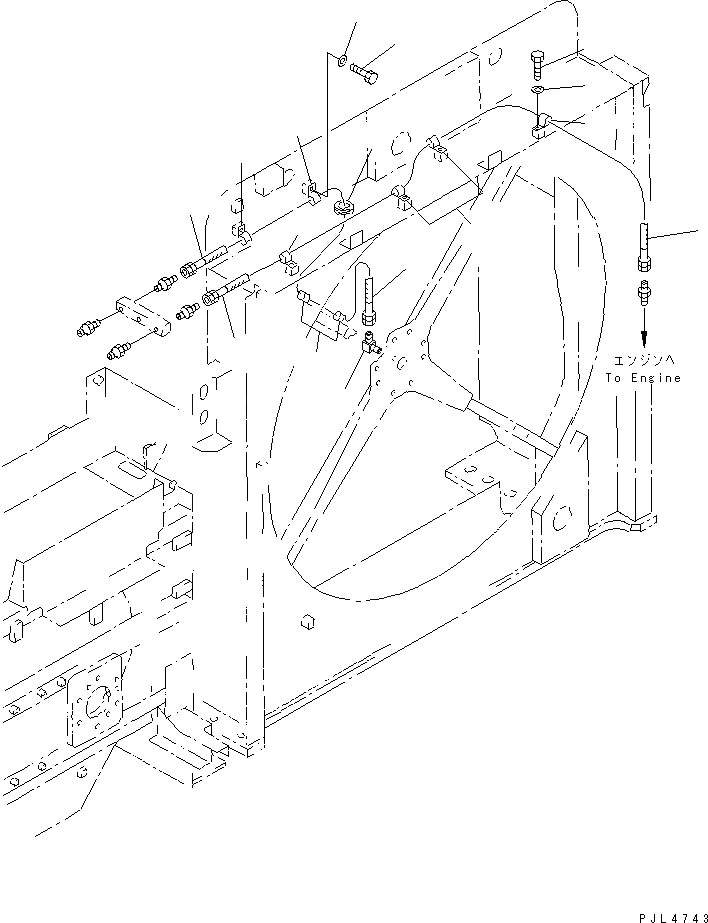 エンジンへ
To Engine

PJL4743