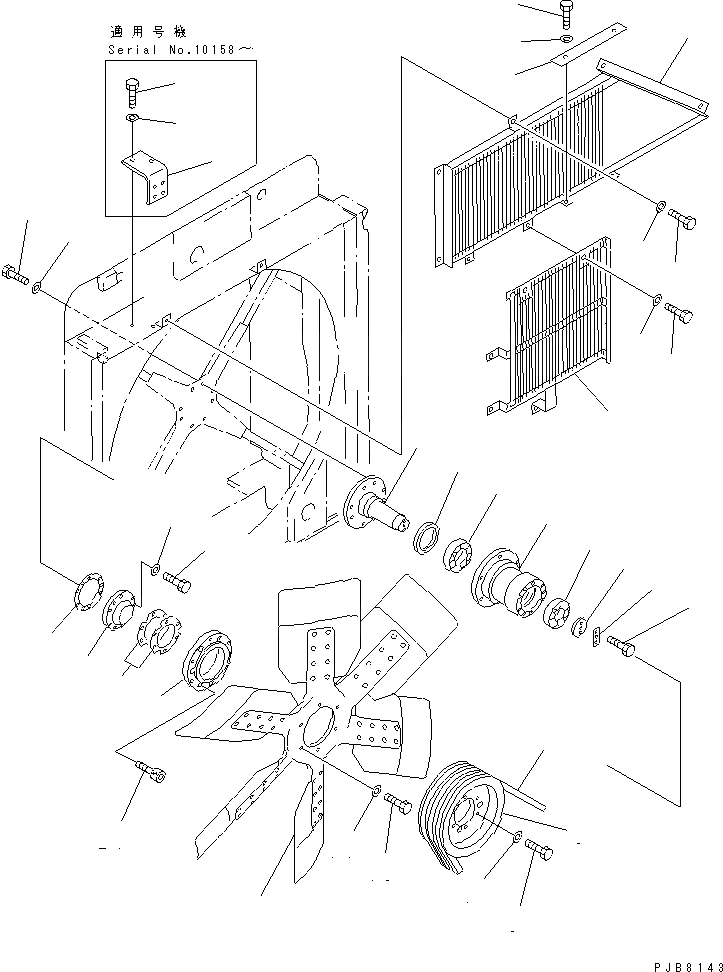 適用号機
Serial No.10158～

PJB8143