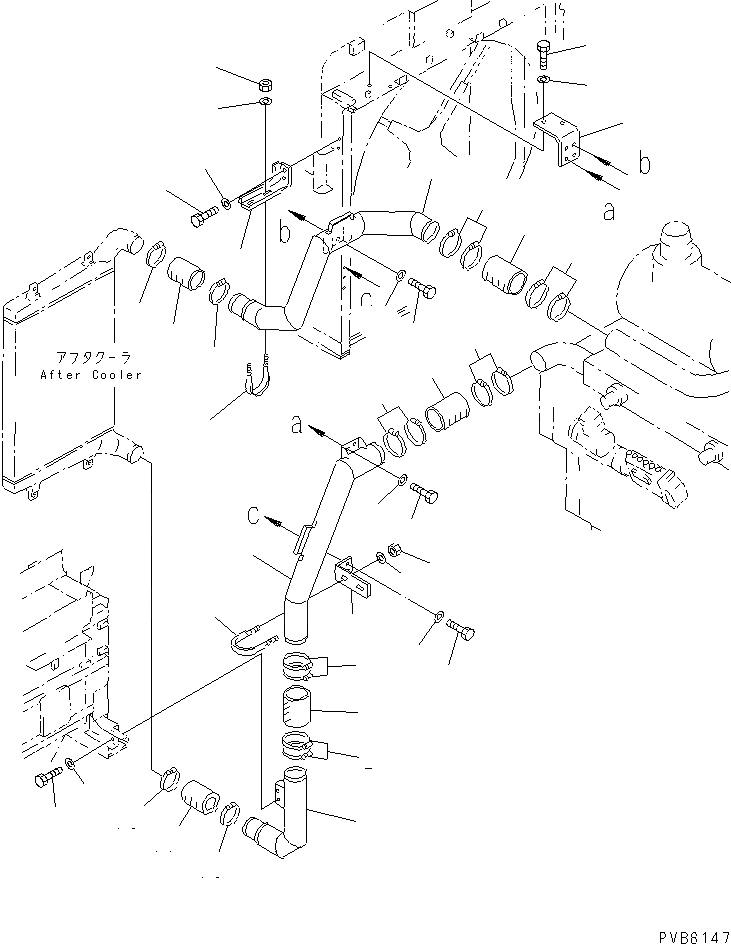 b
a
b
c
アフタクーラ
After Cooler
a
c
PVB8147