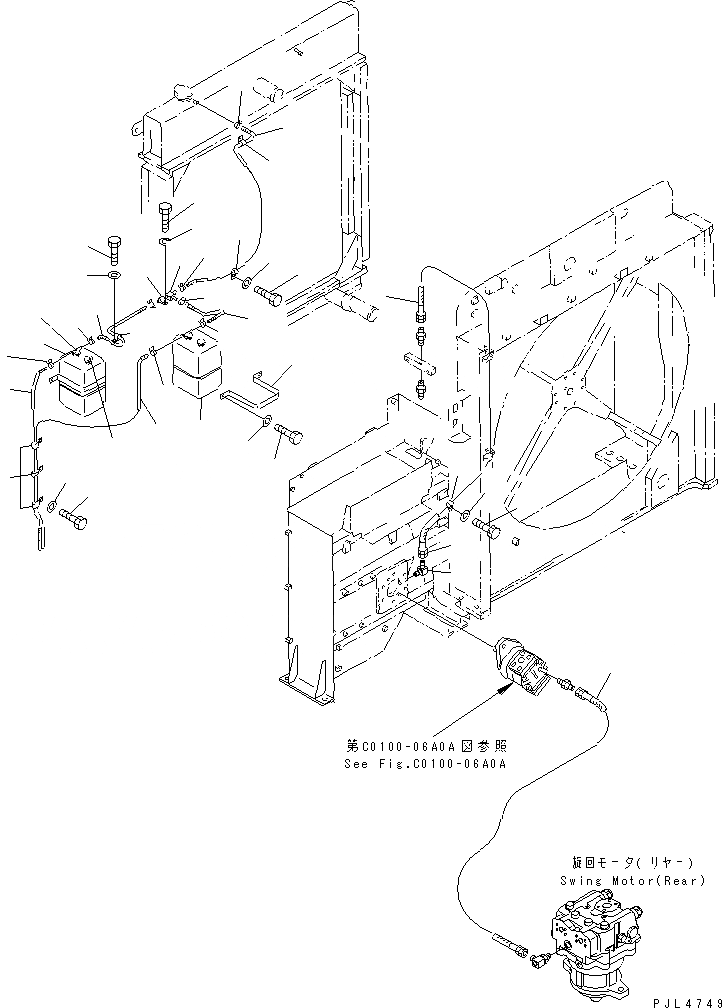 第C0100-06A0A図参照
See Fig.C0100-06A0A

旋回モータ(リヤー)
Swing Motor(Rear)

PJL4749