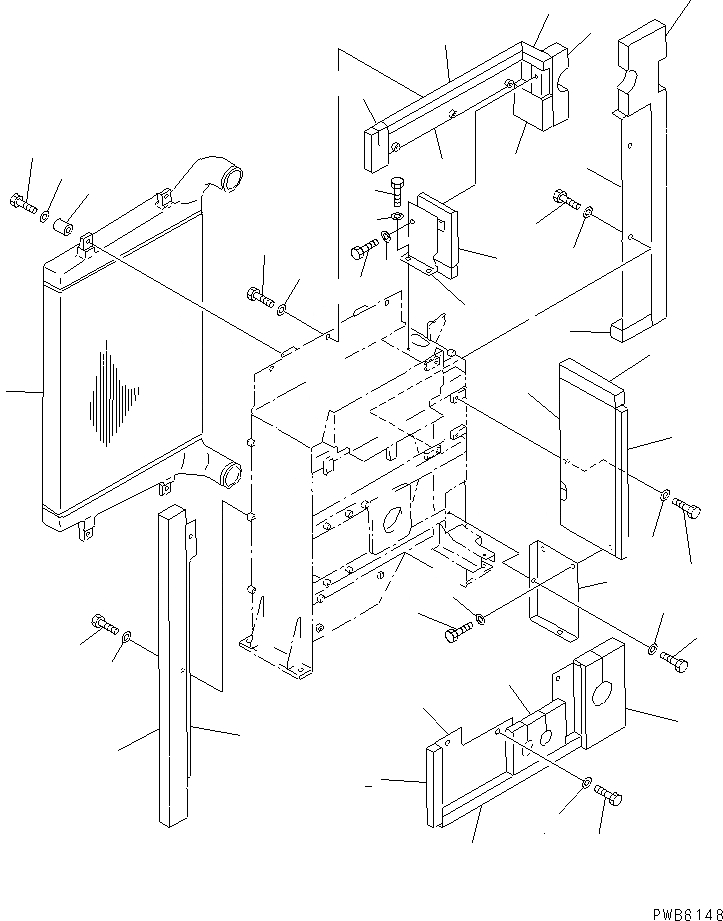 PWB6148