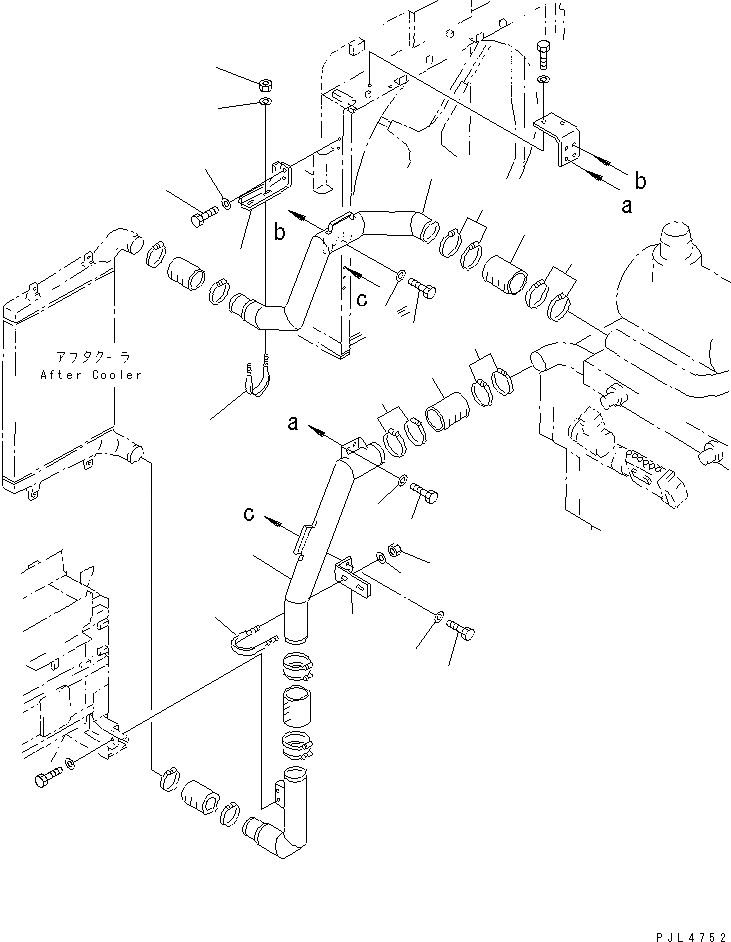 b
a
b
c
アフタクーラ
After Cooler
a
c
PJL4752