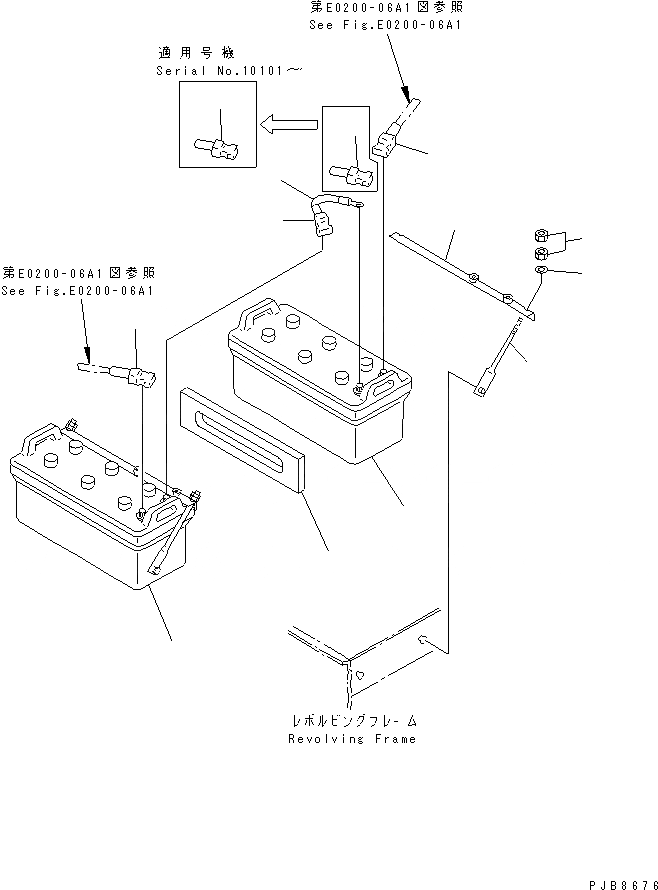 第E0200-06A1図参照
See Fig.E0200-06A1

適用号機
Serial No.10101~

第E0200-06A1図参照
See Fig.E0200-06A1

レボルビングフレーム
Revolving Frame

PJB8676