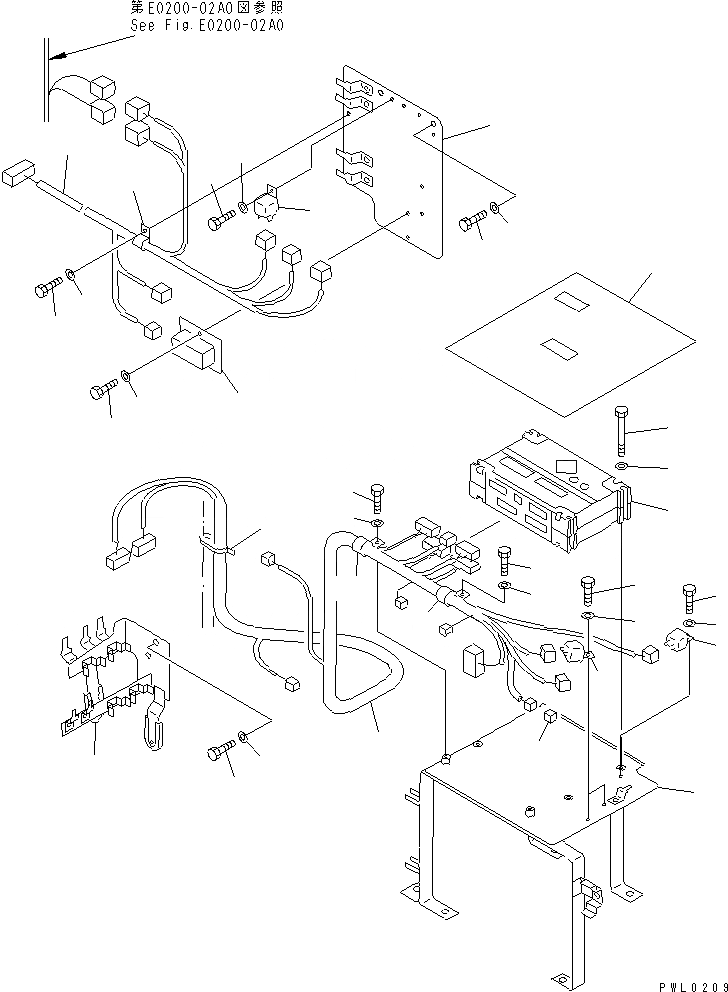 第E0200-02A0図参照
See Fig.E0200-02A0

PWL0209