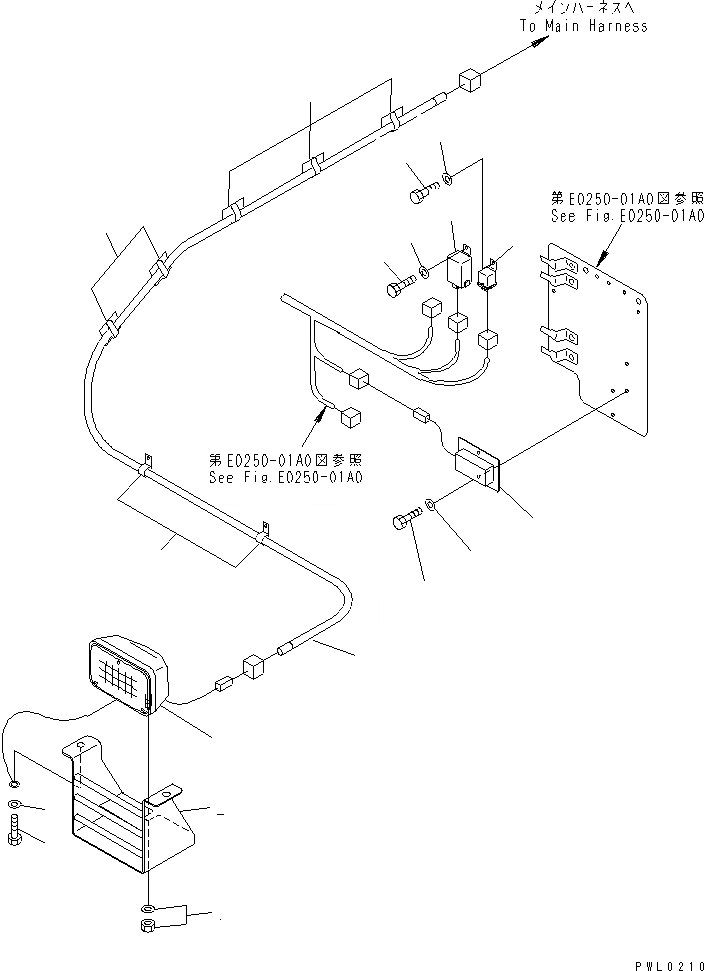 メインハーネスへ
To Main Harness

第E0250-01A0図参照
See Fig.E0250-01A0

第E0250-01A0図参照
See Fig.E0250-01A0

PWL0210