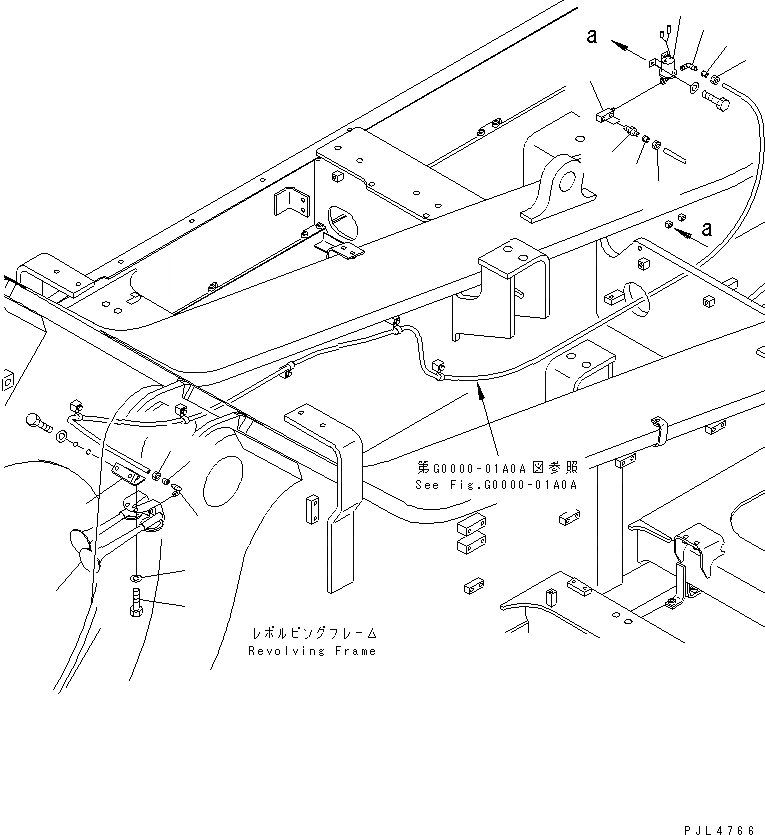 a

a

第G0000-01A0A図参照
See Fig.G0000-01A0A

レボルビングフレーム
Revolving Frame

PJL4766